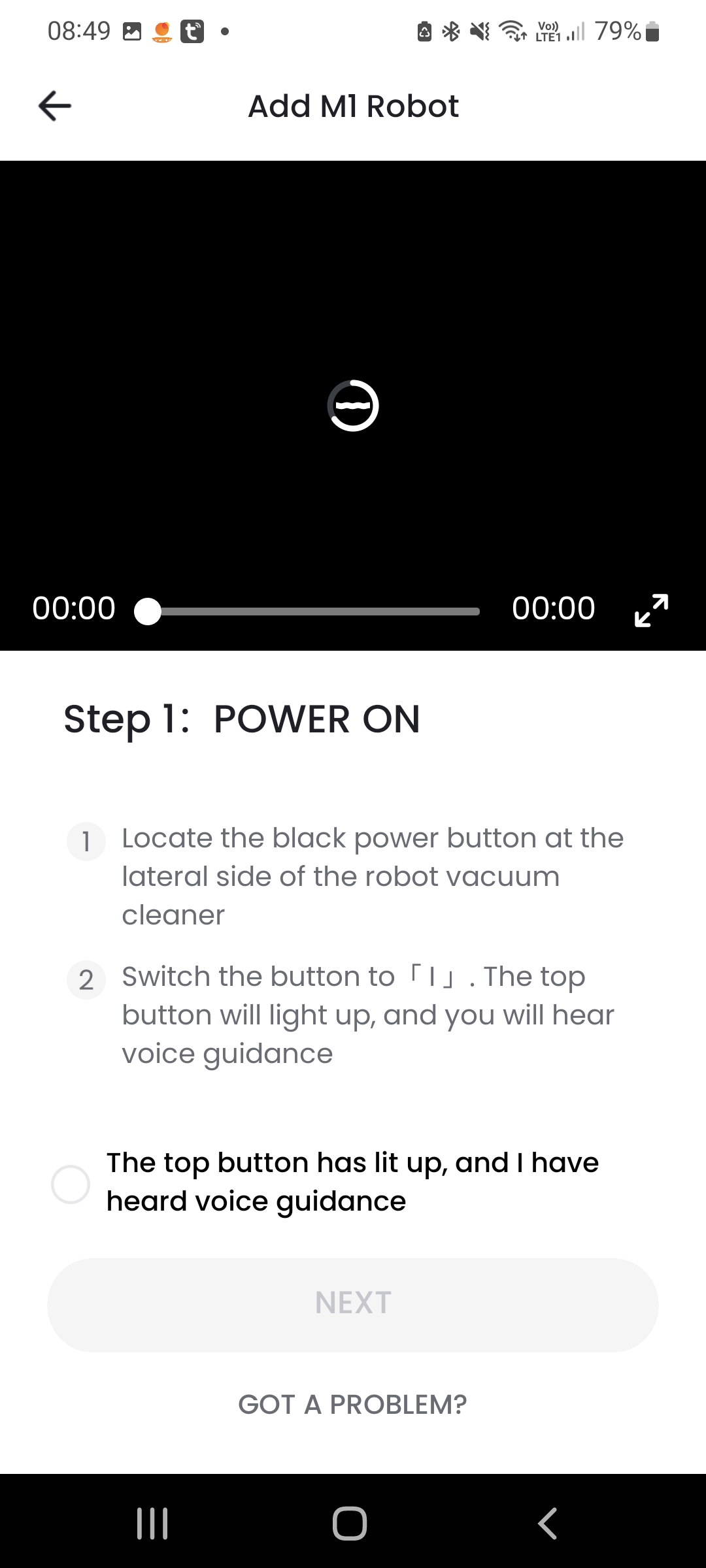 08:49

Vo)) LTE1 79%

Add M1 Robot

00:00 00:00

Step 1: POWER ON

1 Locate the black power button at the lateral side of the robot vacuum cleaner

2 Switch the button to「I」. The top button will light up, and you will hear voice guidance

The top button has lit up, and I have heard voice guidance

NEXT

GOT A PROBLEM?